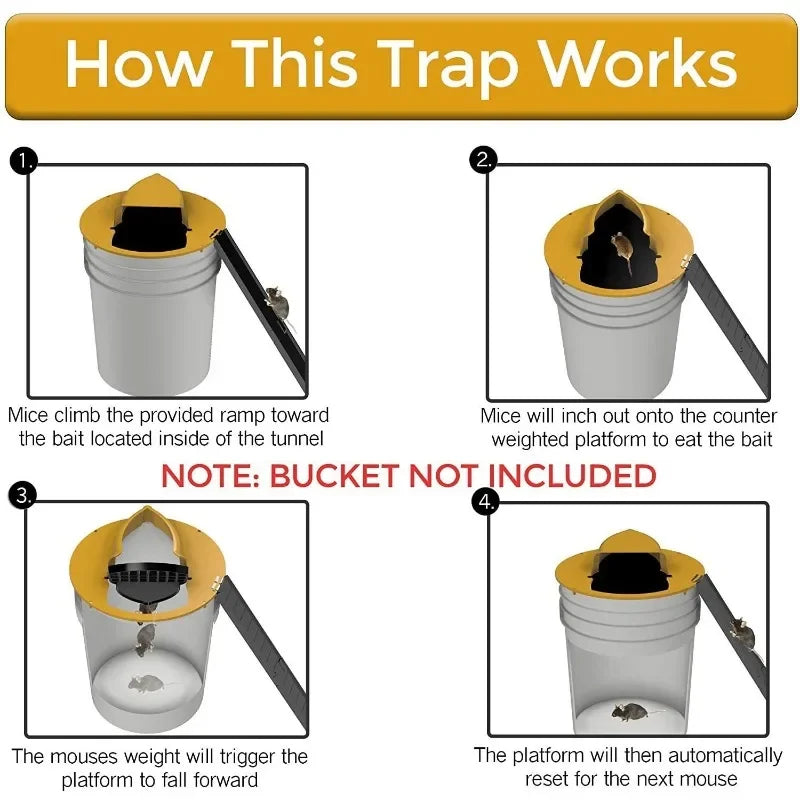 How This Trap Works

1.

Mice climb the provided ramp toward the bait located inside of the tunnel

2.

Mice will inch out onto the counter weighted platform to eat the bait

NOTE: BUCKET NOT INCLUDED

3.

The mouses weight will trigger the platform to fall forward

4.

The platform will then automatically reset for the next mouse