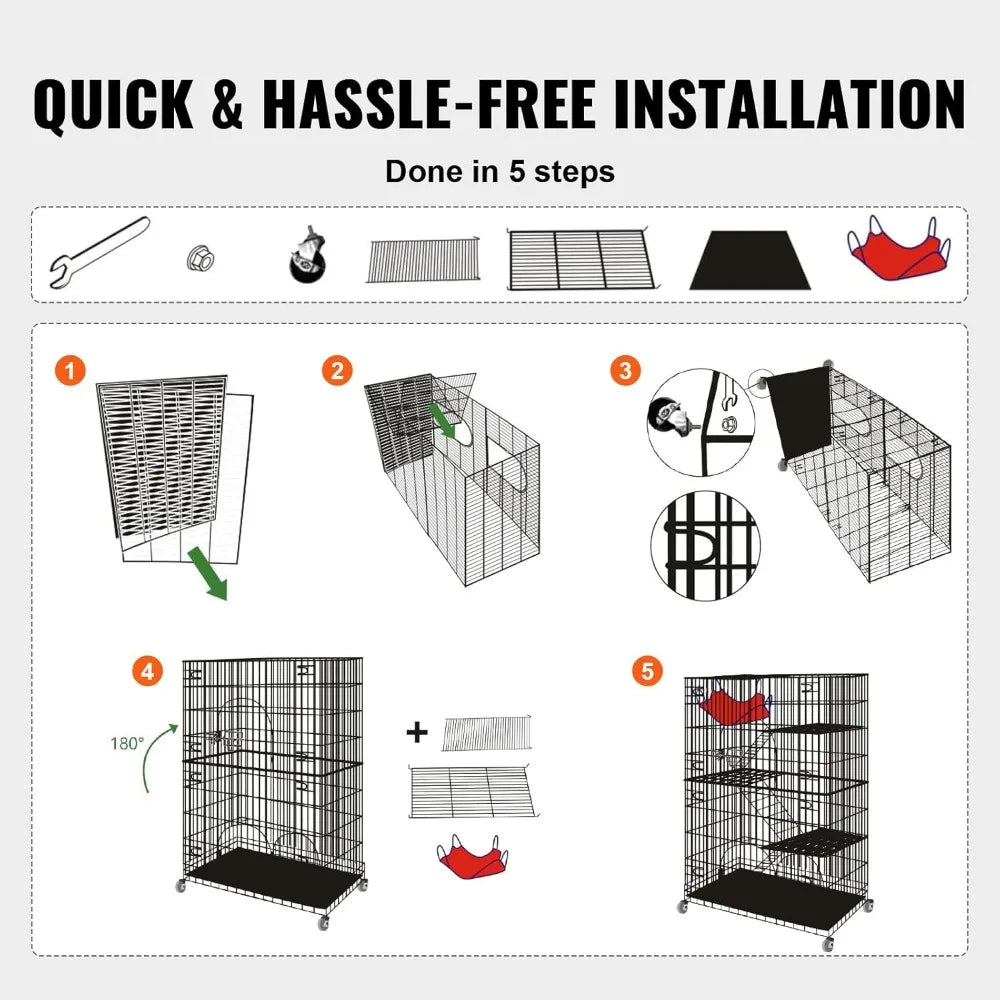 QUICK & HASSLE-FREE INSTALLATION

Done in 5 steps

1

2

3

4

180°

+

5