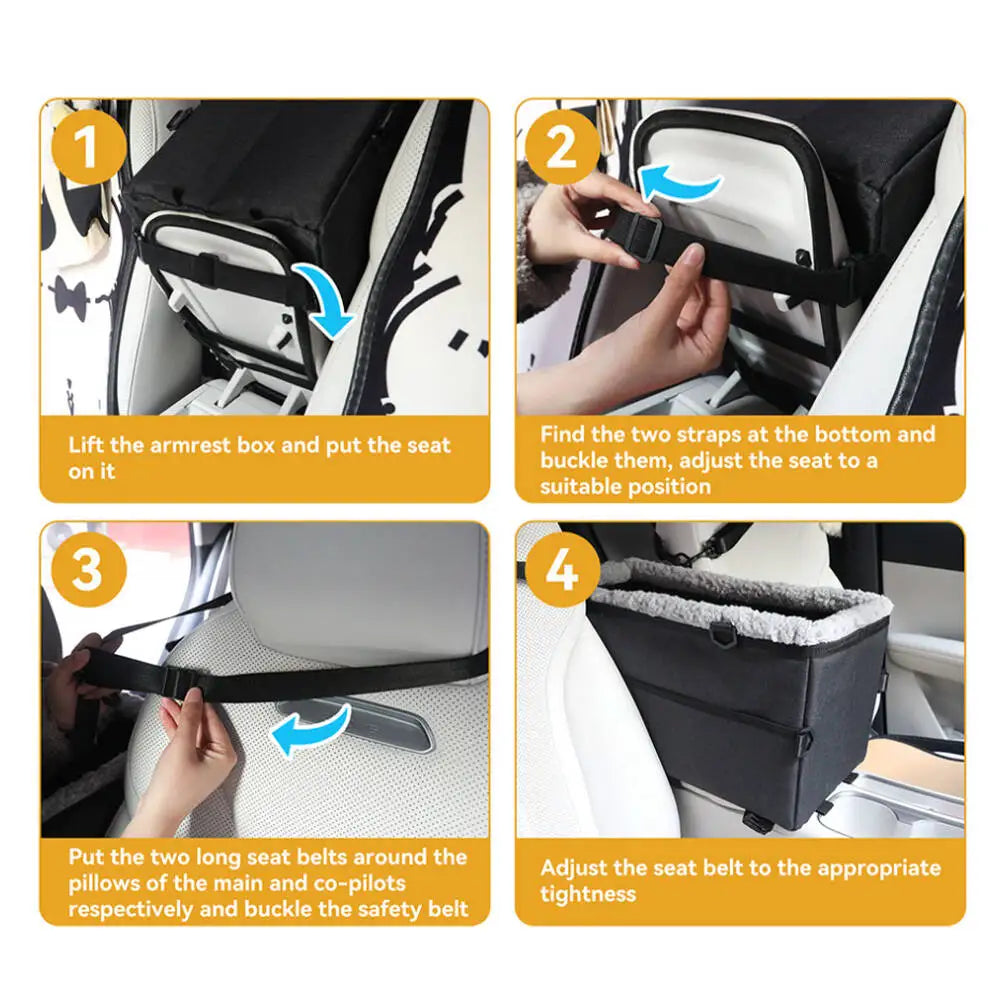 1

Lift the armrest box and put the seat on it

2

Find the two straps at the bottom and buckle them, adjust the seat to a suitable position

3

Put the two long seat belts around the pillows of the main and co-pilots respectively and buckle the safety belt

4

Adjust the seat belt to the appropriate tightness