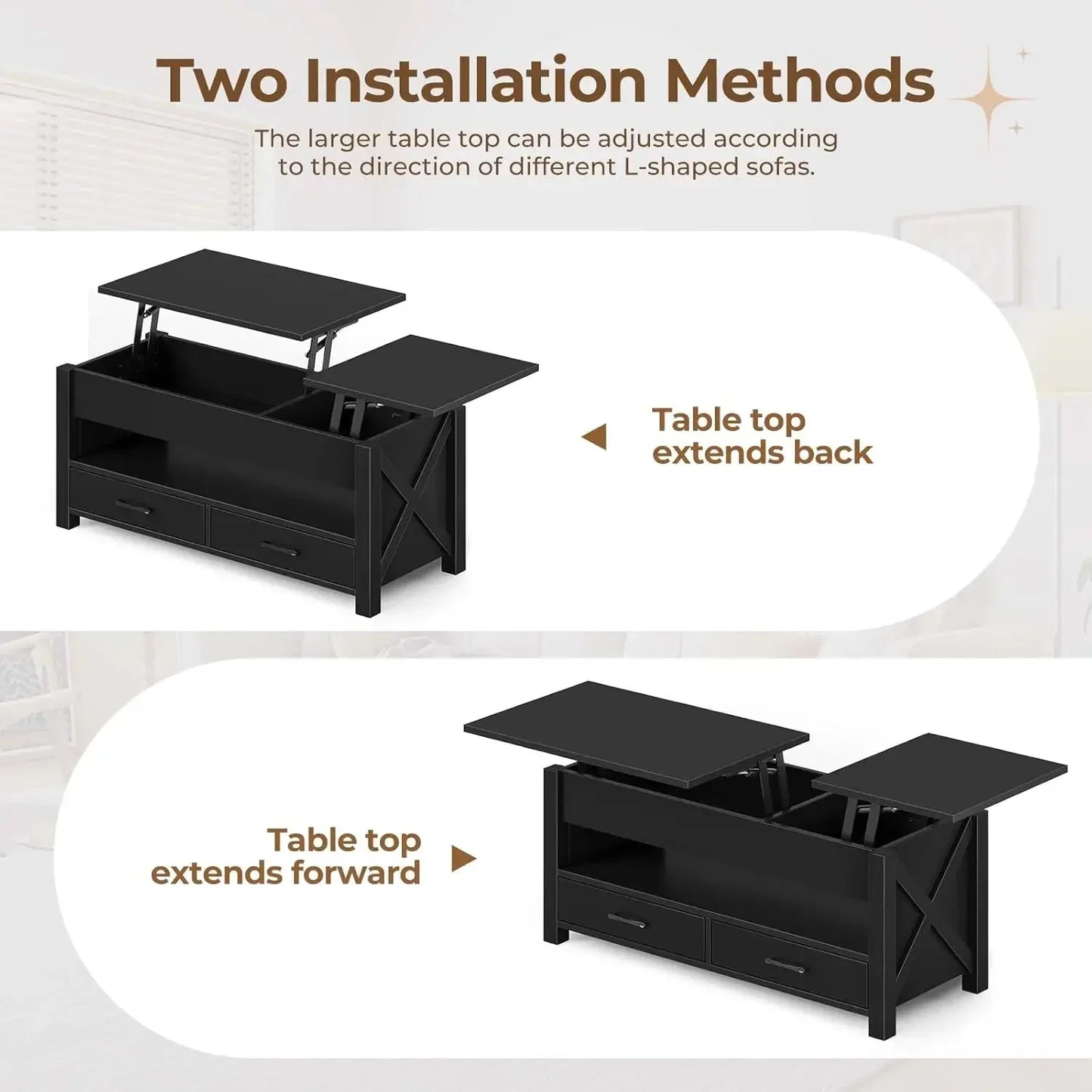 Two Installation Methods

The larger table top can be adjusted according to the direction of different L-shaped sofas.

Table top extends back

Table top extends forward