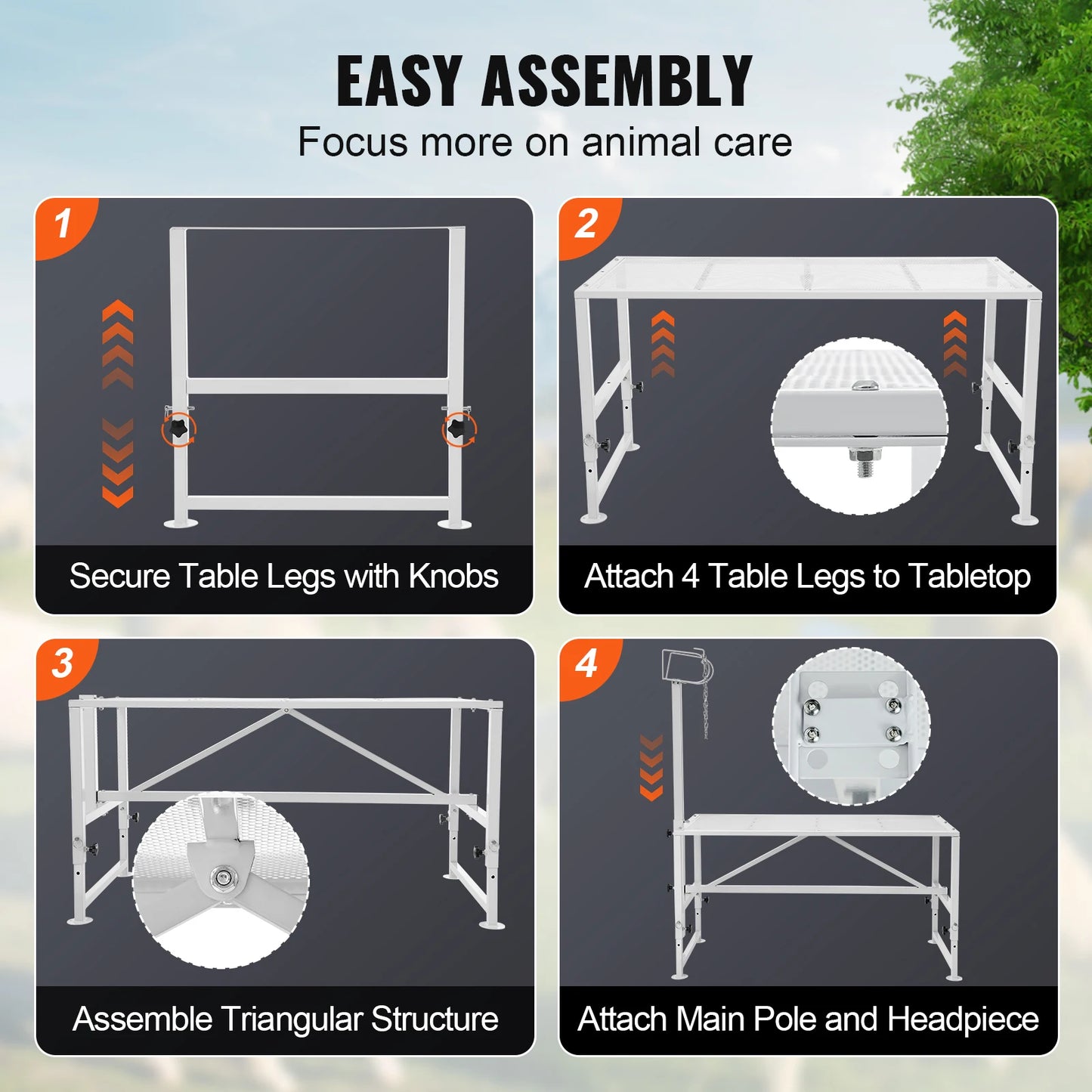 EASY ASSEMBLY
Focus more on animal care

1
Secure Table Legs with Knobs

2
Attach 4 Table Legs to Tabletop

3
Assemble Triangular Structure

4
Attach Main Pole and Headpiece