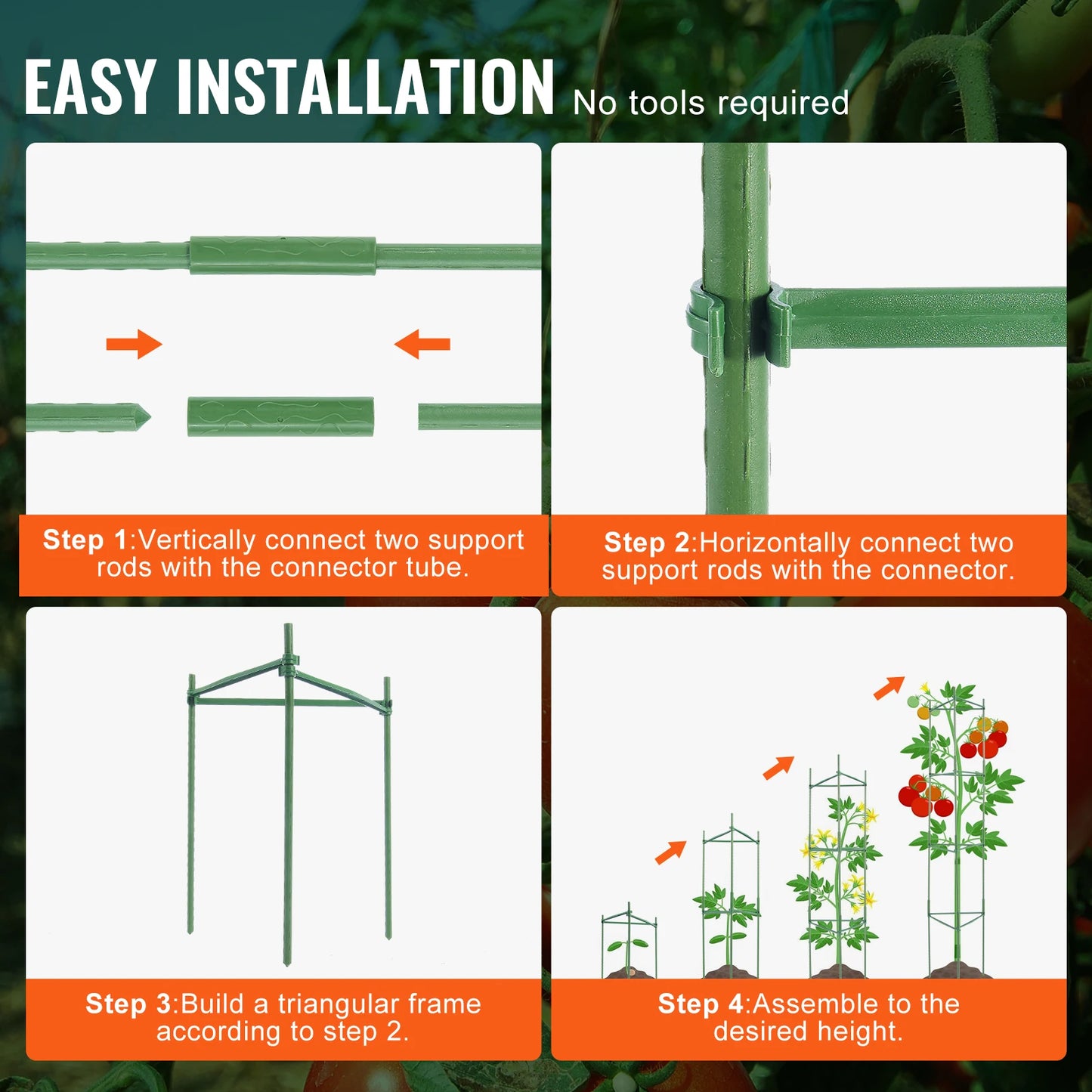 EASY INSTALLATION No tools required

Step 1:Vertically connect two support rods with the connector tube.

Step 2:Horizontally connect two support rods with the connector.

Step 3:Build a triangular frame according to step 2.

Step 4:Assemble to the desired height.