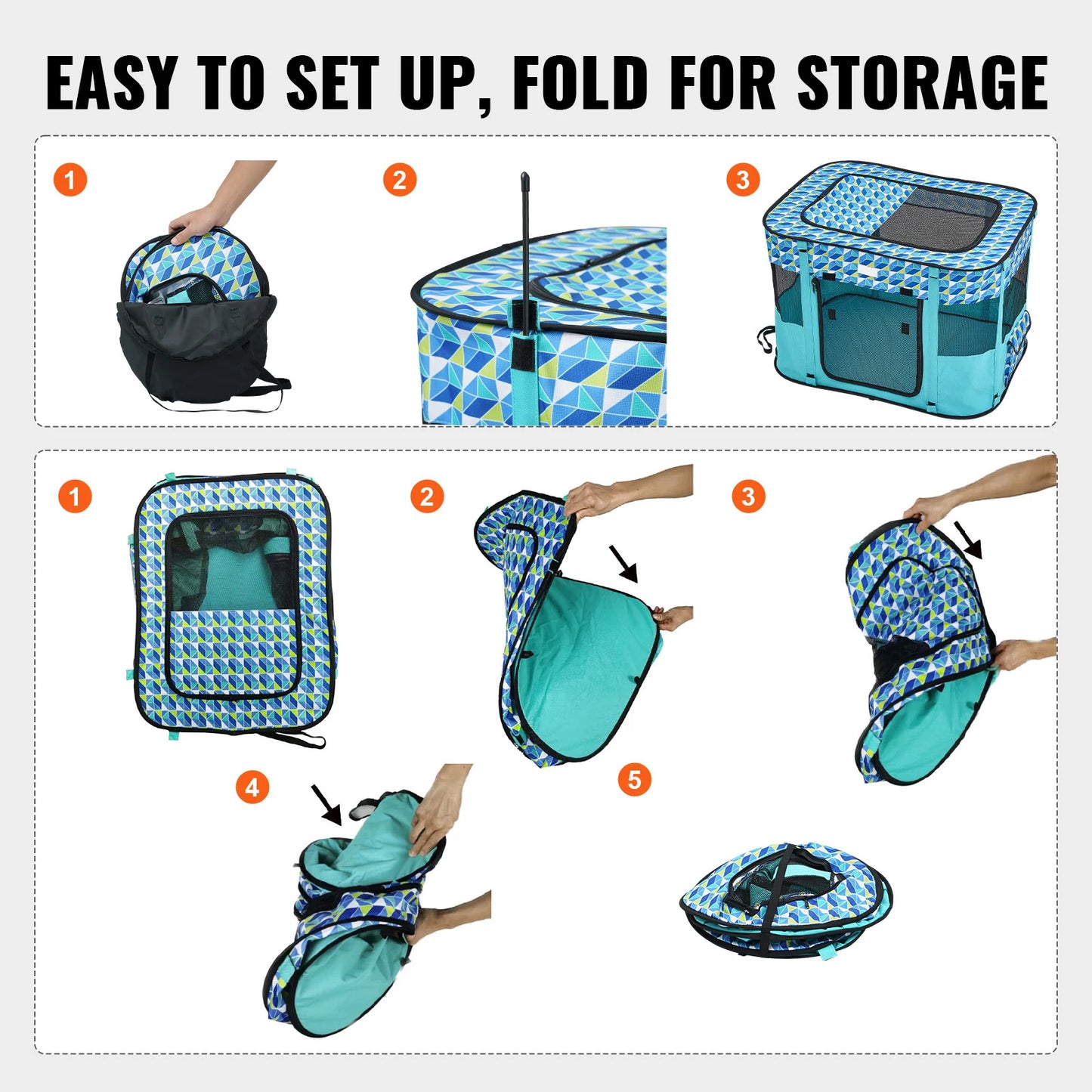 EASY TO SET UP, FOLD FOR STORAGE

1

2

3

1

2

3

4

5