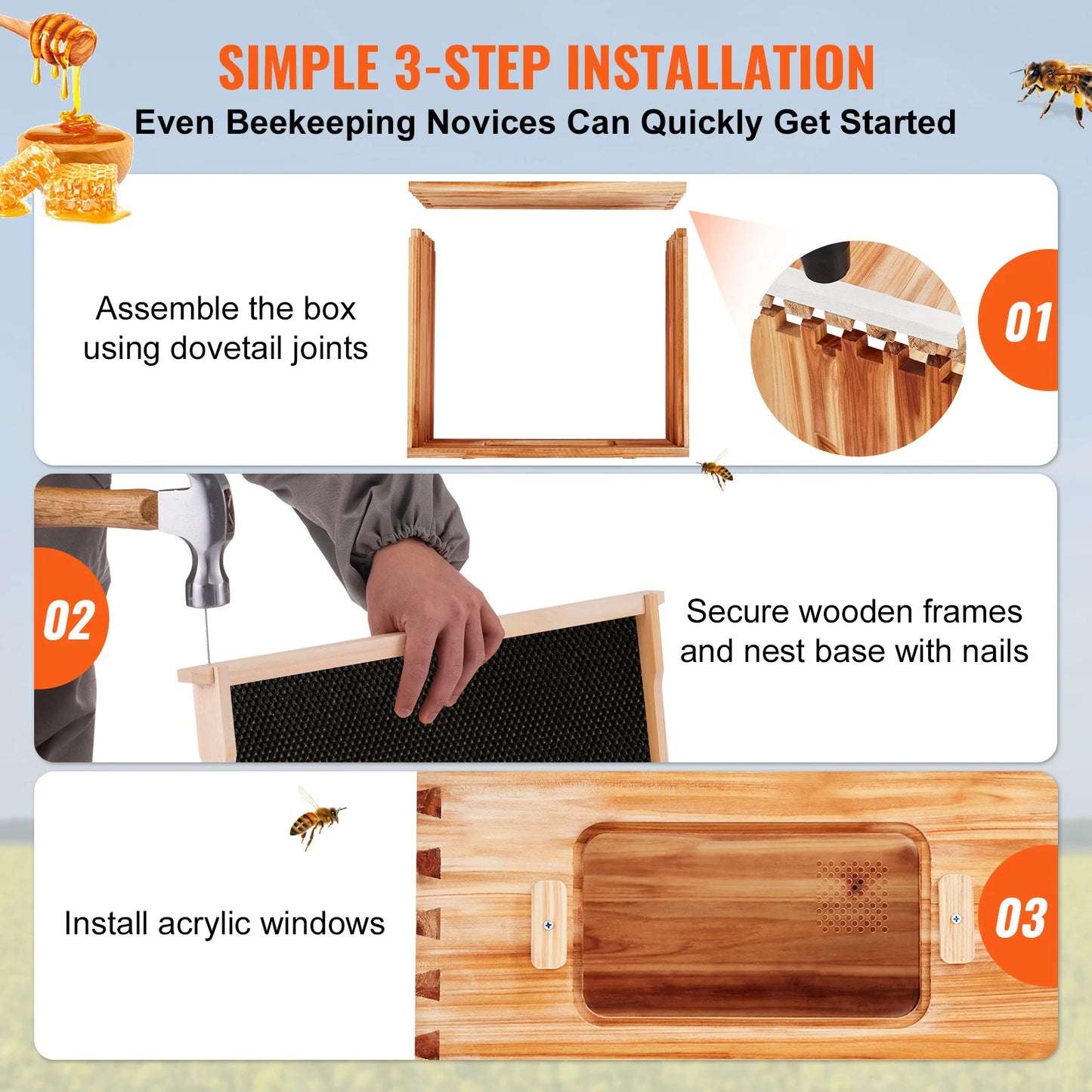 SIMPLE 3-STEP INSTALLATION
Even Beekeeping Novices Can Quickly Get Started

Assemble the box using dovetail joints

01

02

Secure wooden frames and nest base with nails

Install acrylic windows

03